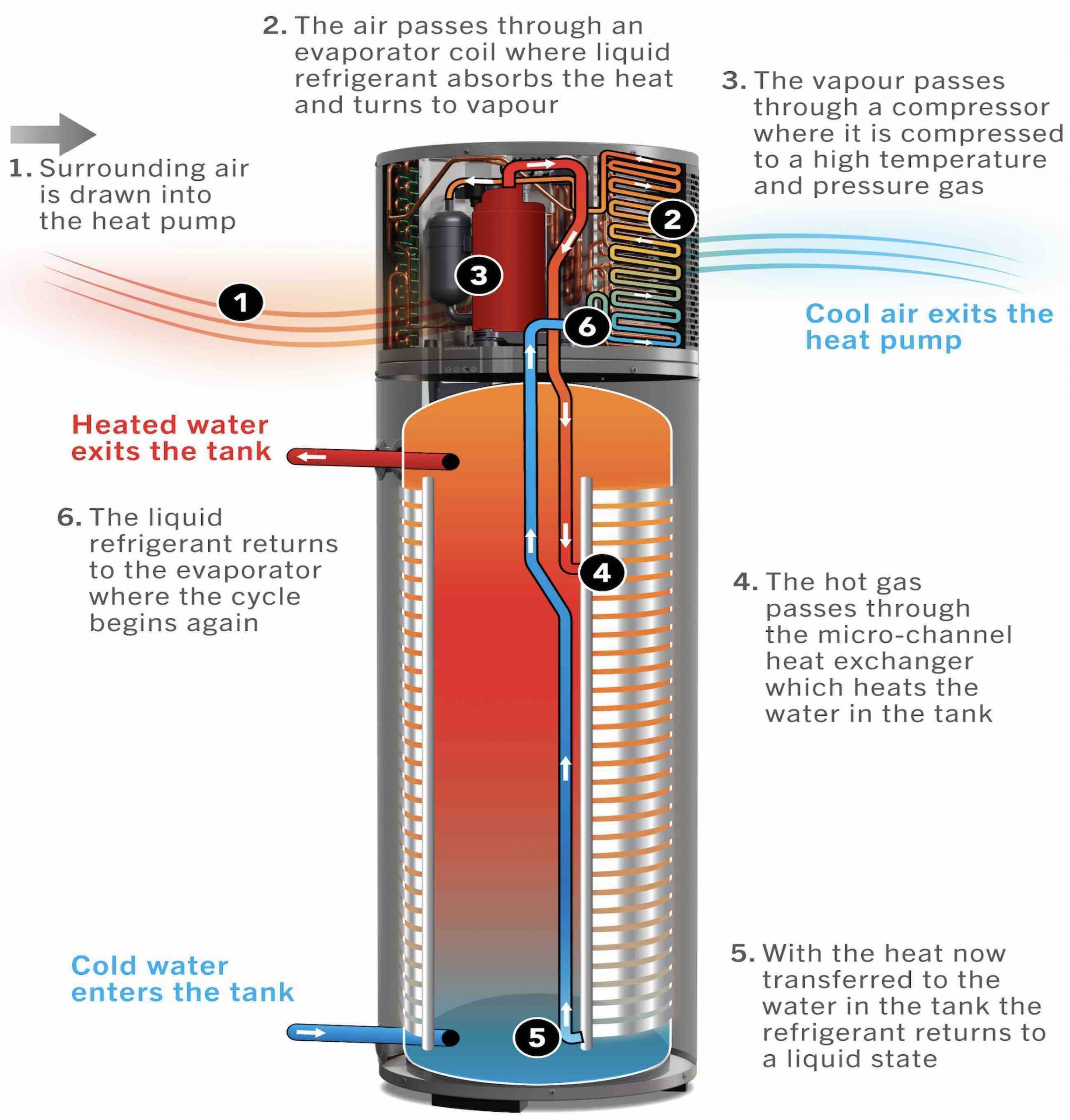 2. The air passes through an evaporator coil where liquid refrigerant absorbs the heat and turns to vapour

3. The vapour passes through a compressor where it is compressed to a high temperature and pressure gas

1. Surrounding air is drawn into the heat pump

2

3

1

6

Cool air exits the heat pump

Heated water exits the tank

6. The liquid refrigerant returns to the evaporator where the cycle begins again

4

4. The hot gas passes through the micro-channel heat exchanger which heats the water in the tank

Cold water enters the tank

5

5. With the heat now transferred to the water in the tank the refrigerant returns to a liquid state